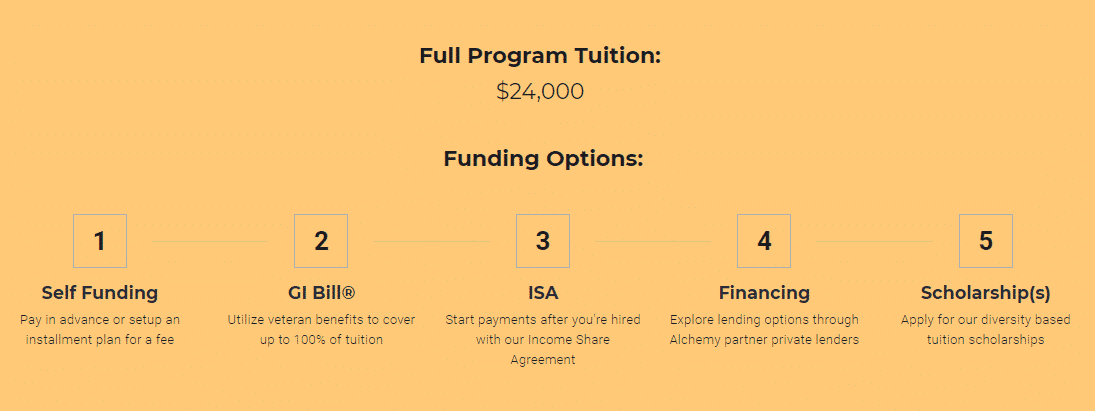 Full Program Tuition:
$24,000

Funding Options:

1

Self Funding

Pay in advance or setup an installment plan for a fee

2

GI Bill®

Utilize veteran benefits to cover up to 100% of tuition

3

ISA

Start payments after you're hired with our Income Share Agreement

4

Financing

Explore lending options through Alchemy partner private lenders

5

Scholarship(s)

Apply for our diversity based tuition scholarships